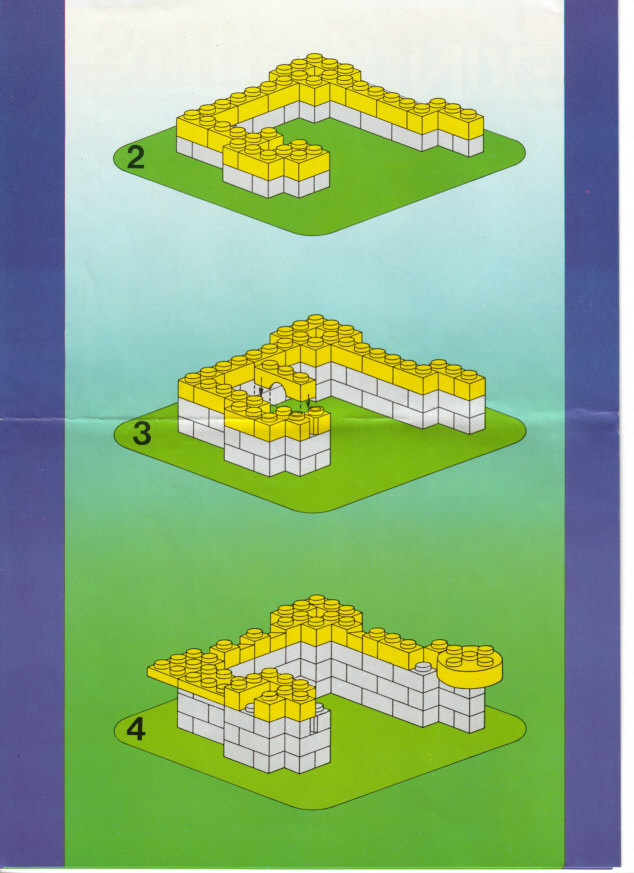 2

3

4