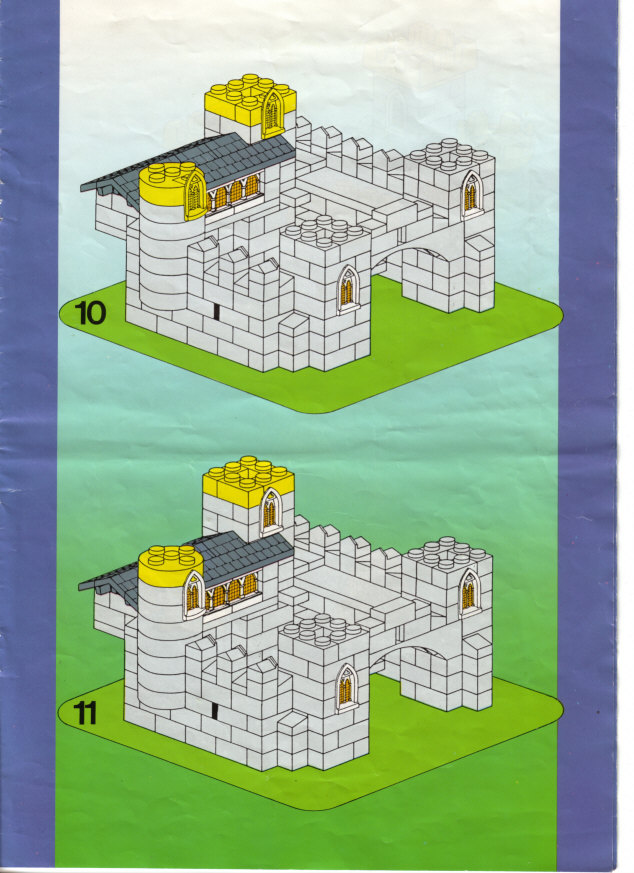 10

11