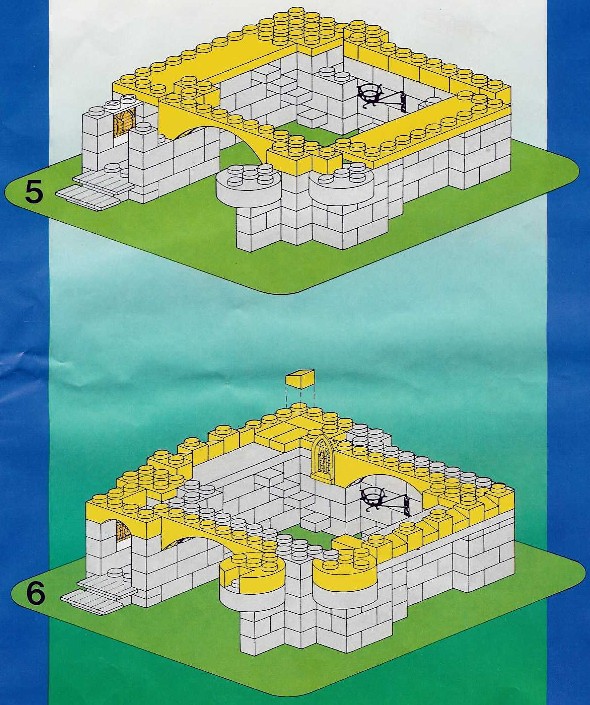 5

6