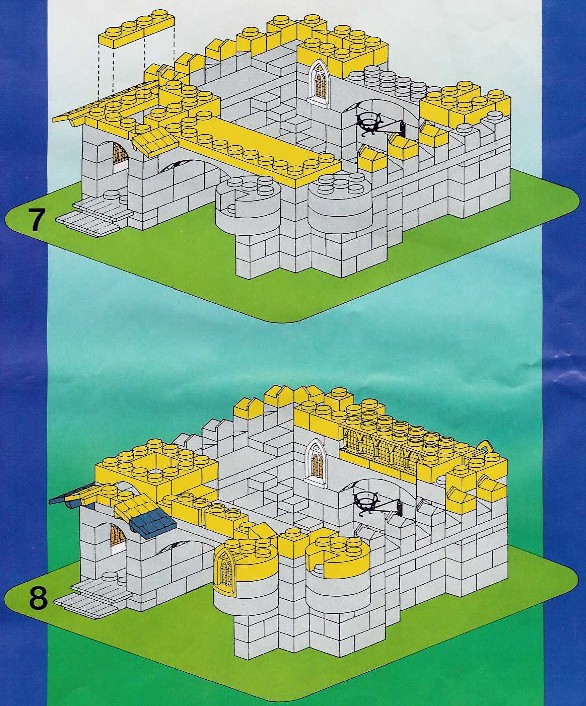 7

8