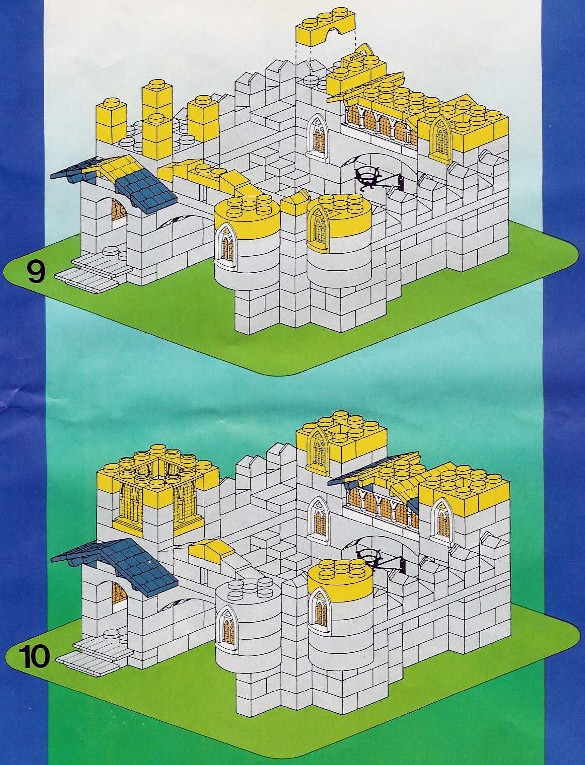 9

10