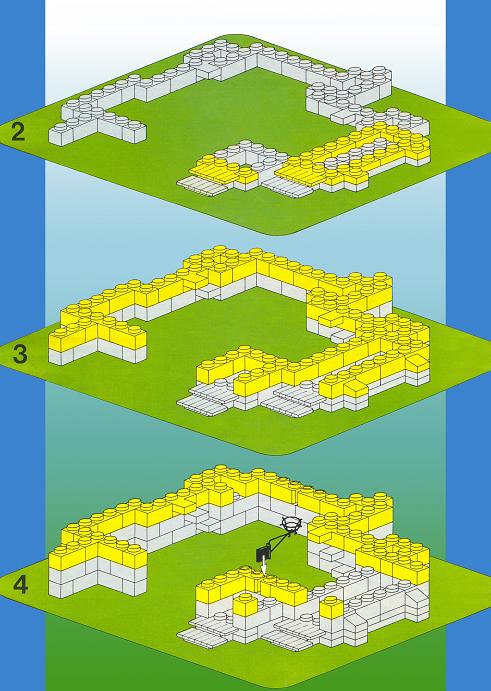 2

3

4