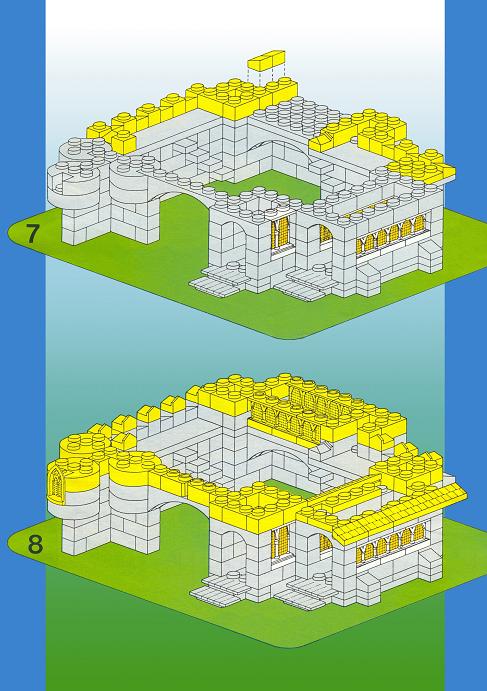 7

8