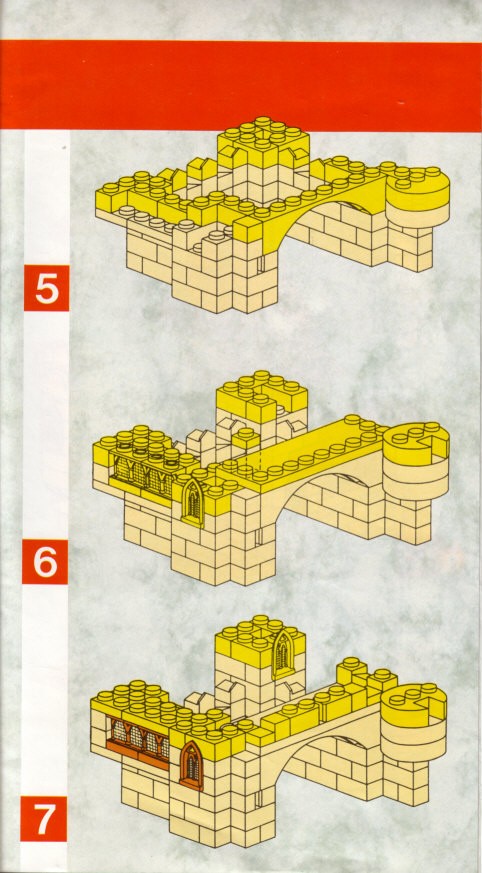 5

6

7